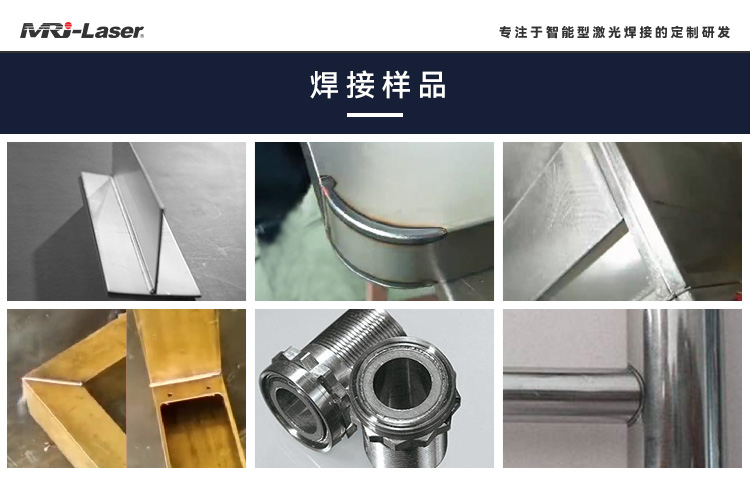 MRJ-Laser

专注于智能型激光焊接的定制研发

焊接样品